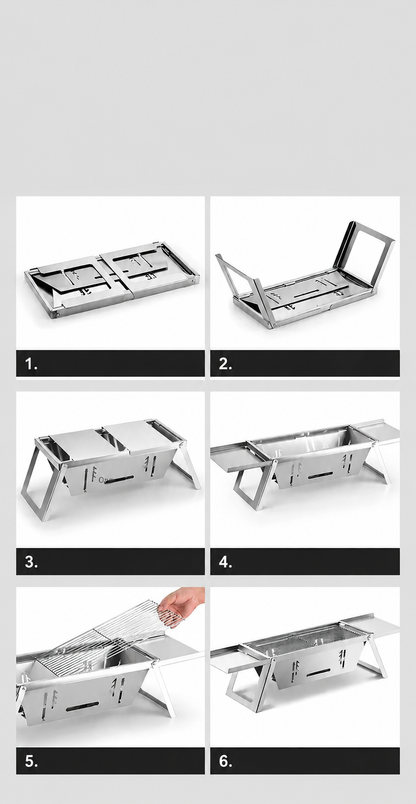 1.

2.

3.

4.

5.

6.